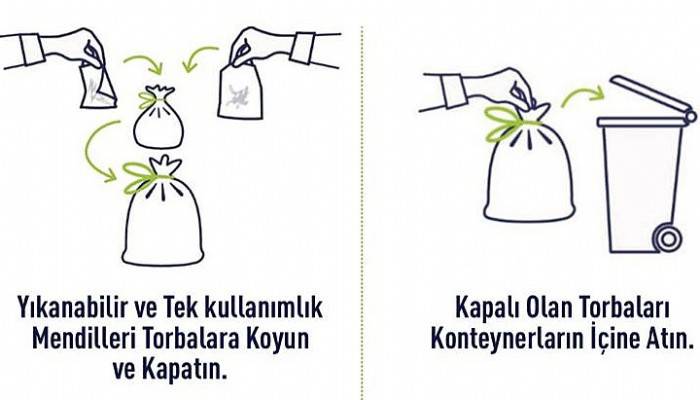 Yıkanabilir ve Tek kullanımlık Mendilleri Torbalara Koyun ve Kapatın.

Kapalı Olan Torbaları Konteynerların İçine Atın.